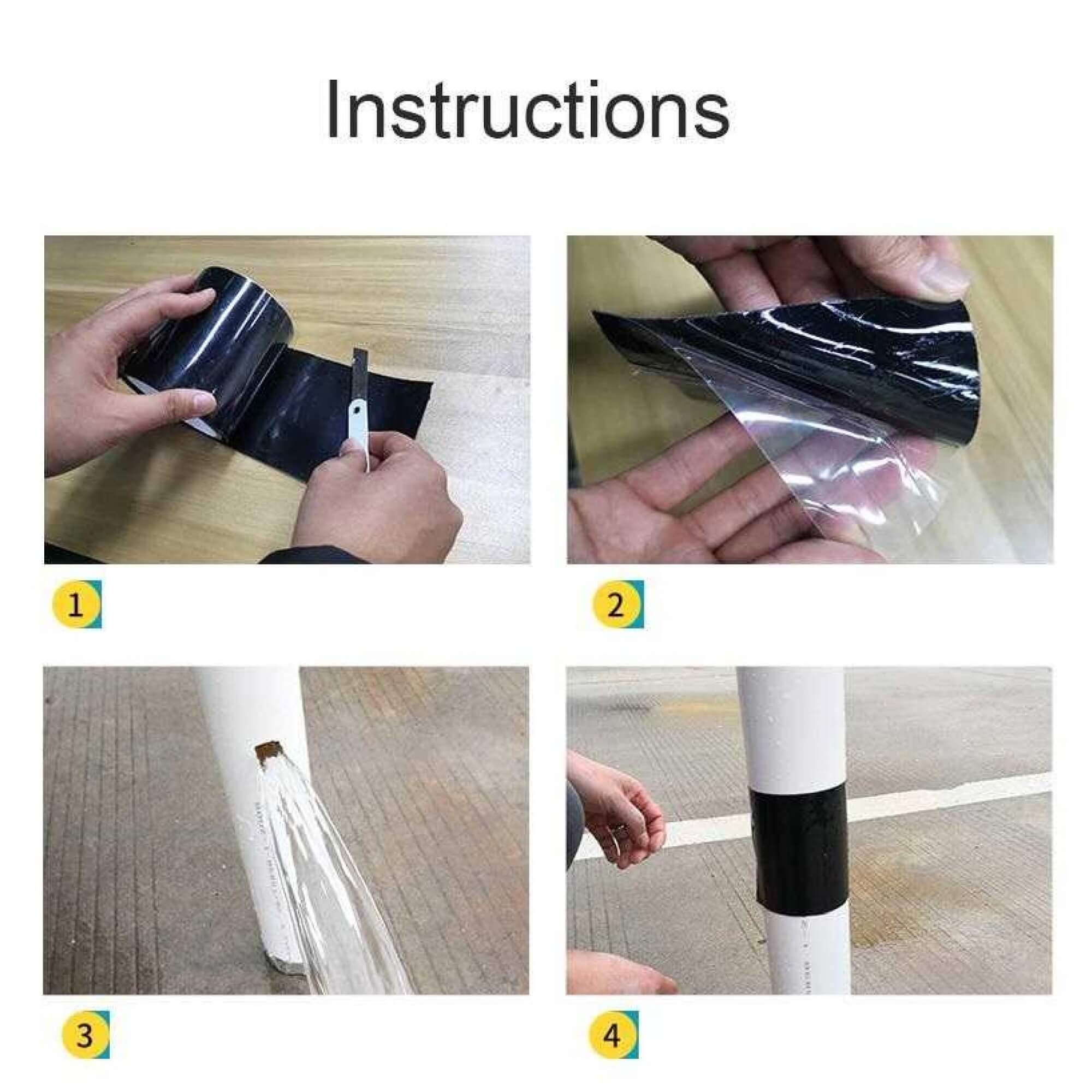 Instructions

1

2

3

4