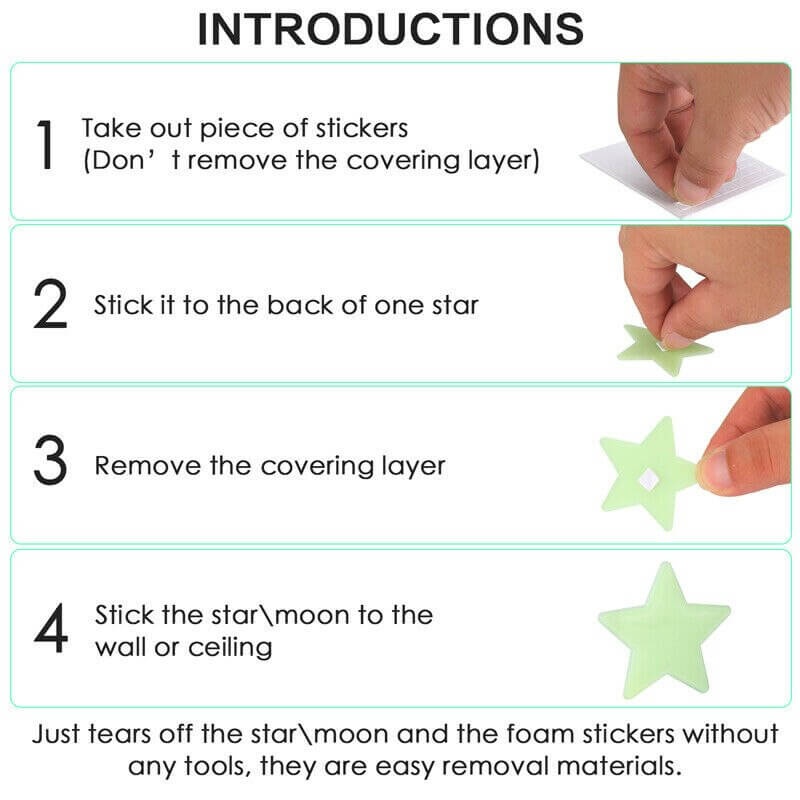 INTRODUCTIONS

1 Take out piece of stickers (Don’ t remove the covering layer)

2 Stick it to the back of one star

3 Remove the covering layer

4 Stick the star\moon to the wall or ceiling

Just tears off the star\moon and the foam stickers without any tools, they are easy removal materials.