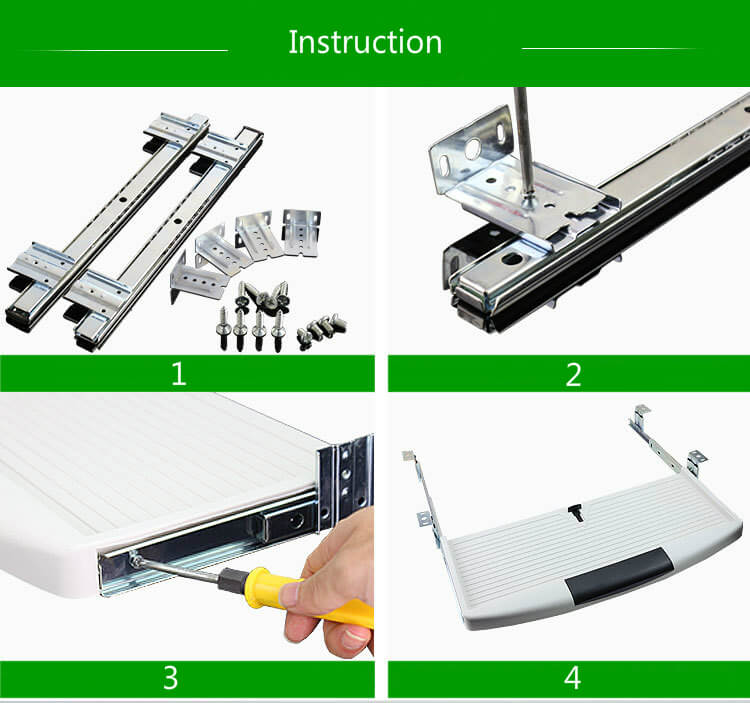 Instruction

1

2

3

4