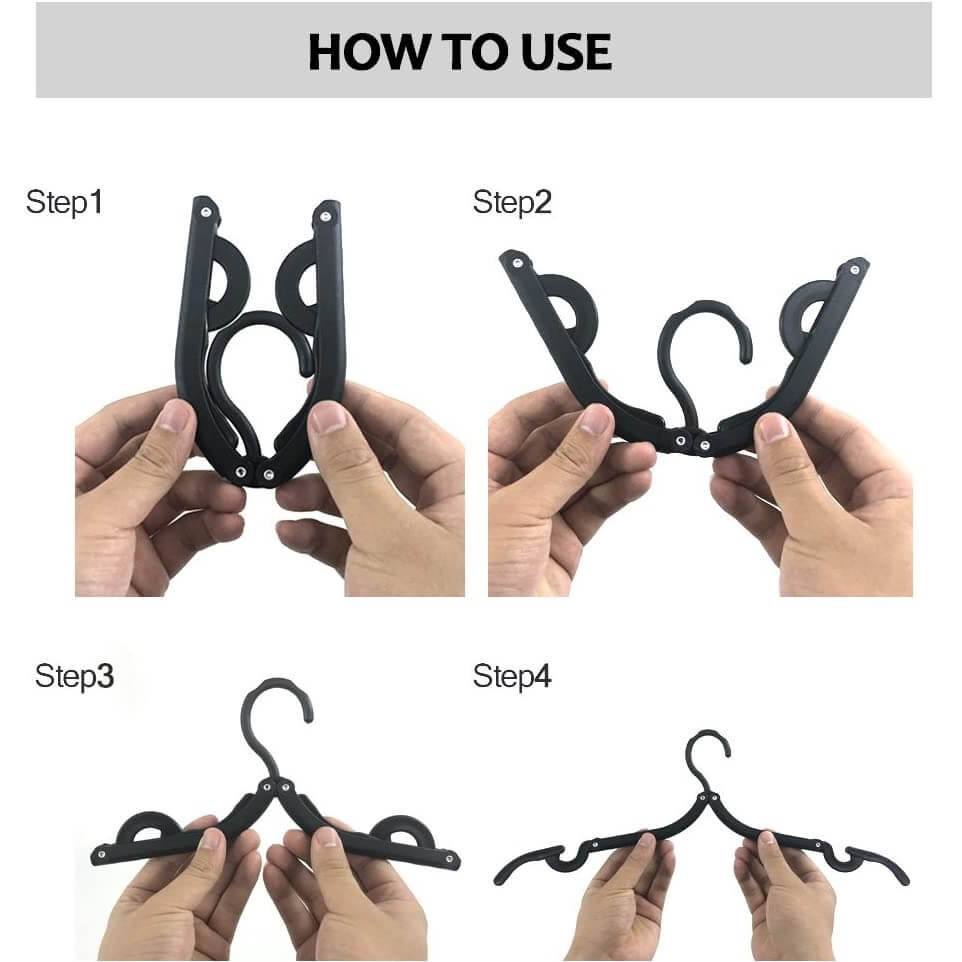 HOW TO USE

Step1

Step2

Step3

Step4