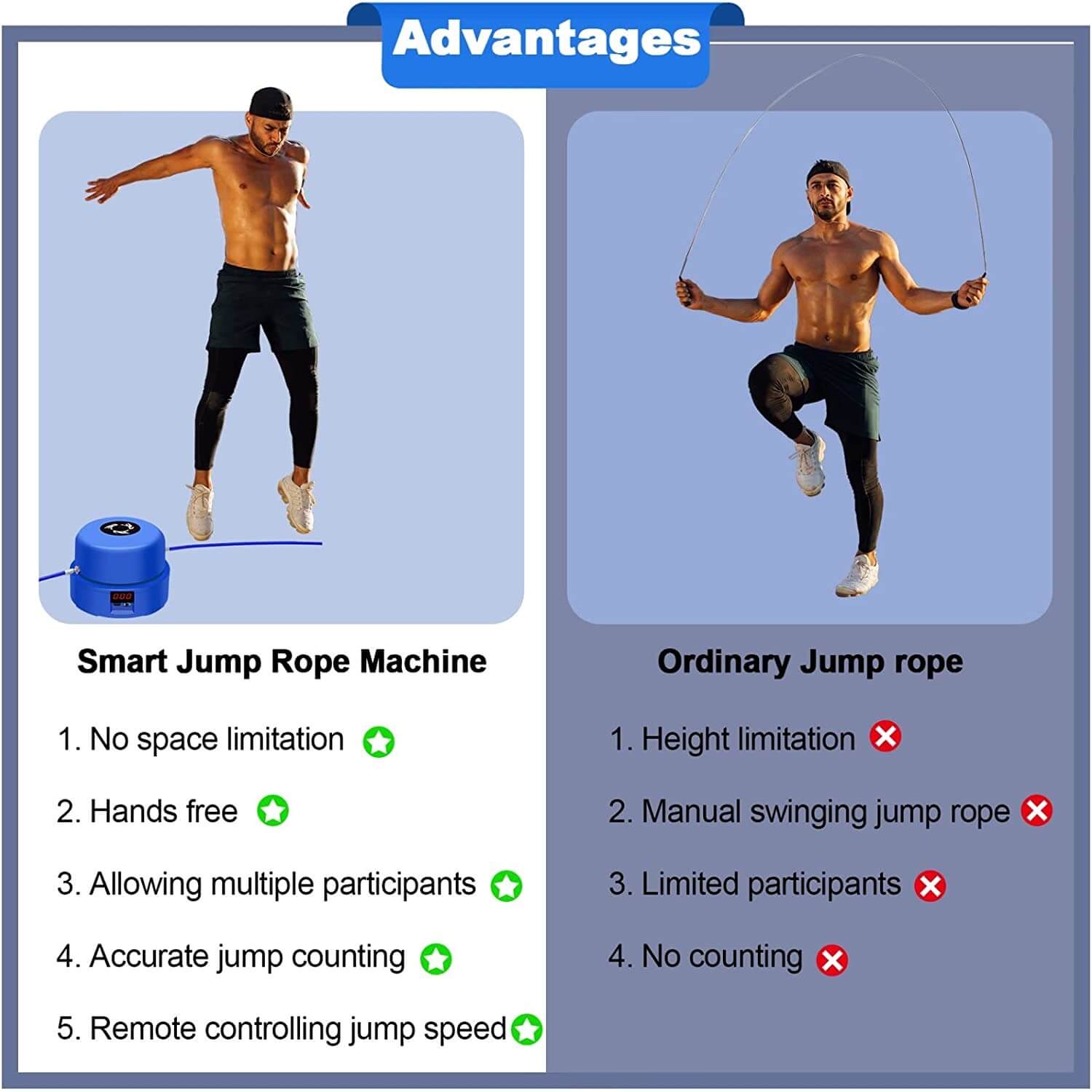 Advantages

Smart Jump Rope Machine

1. No space limitation

2. Hands free

3. Allowing multiple participants

4. Accurate jump counting

5. Remote controlling jump speed

Ordinary Jump rope

1. Height limitation

2. Manual swinging jump rope

3. Limited participants

4. No counting