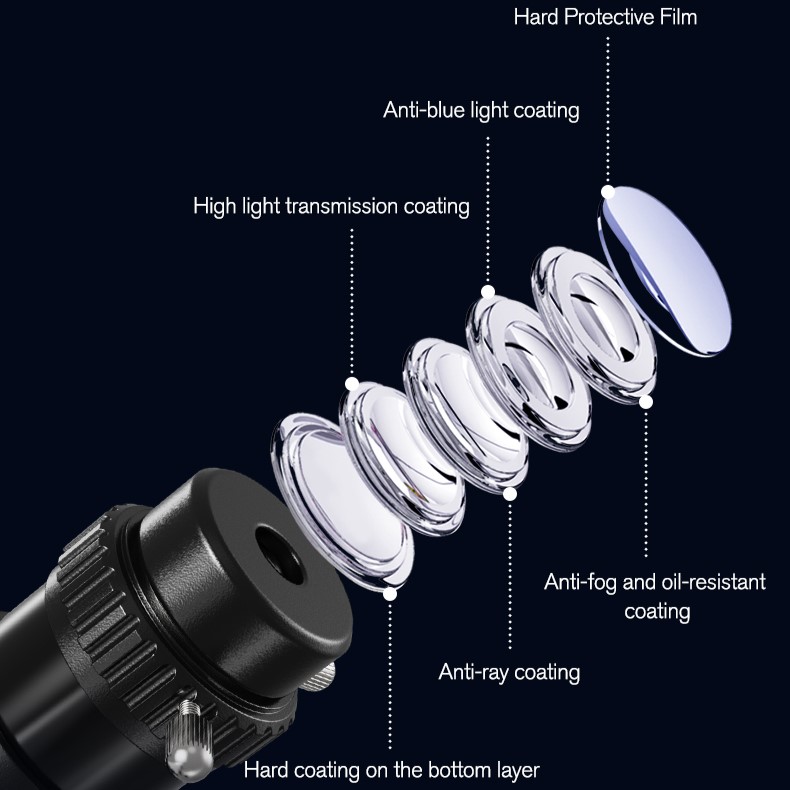 Hard Protective Film

Anti-blue light coating

High light transmission coating

Anti-fog and oil-resistant coating

Anti-ray coating

Hard coating on the bottom layer