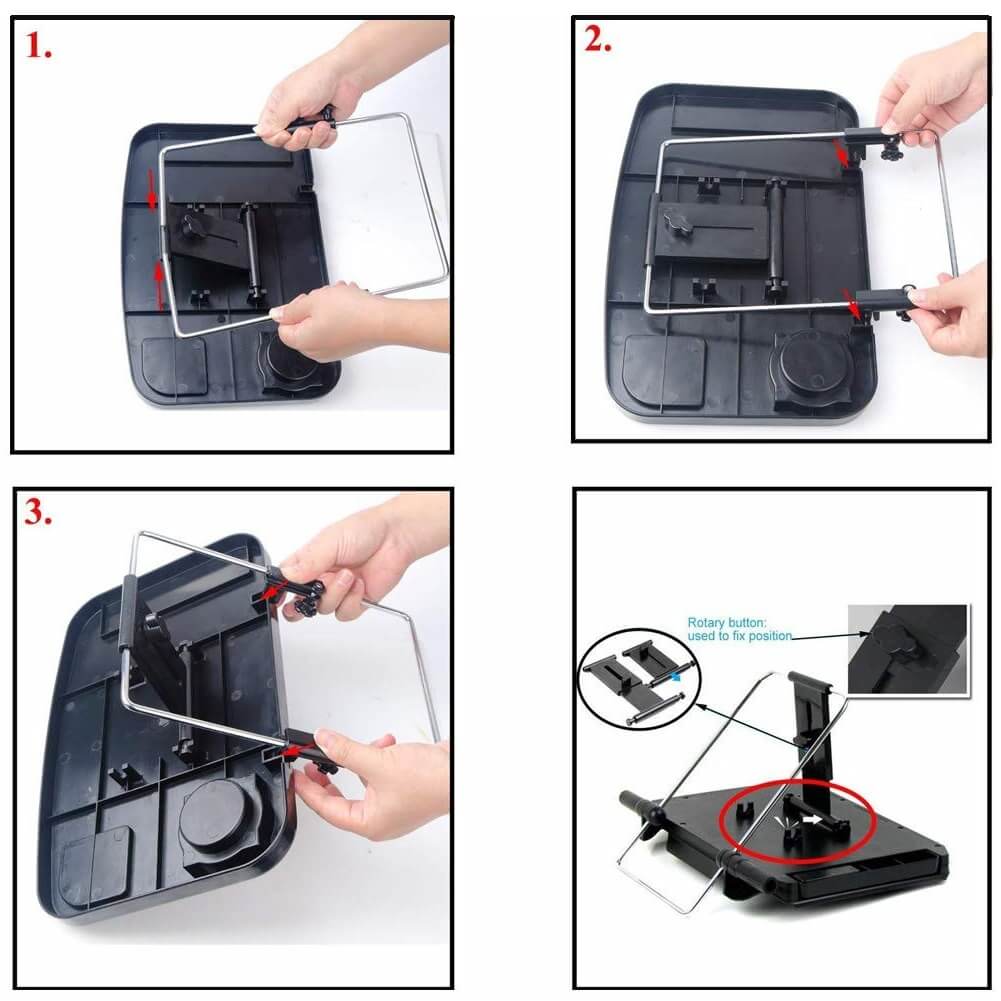 1.

2.

3.

Rotary button:
used to fix position