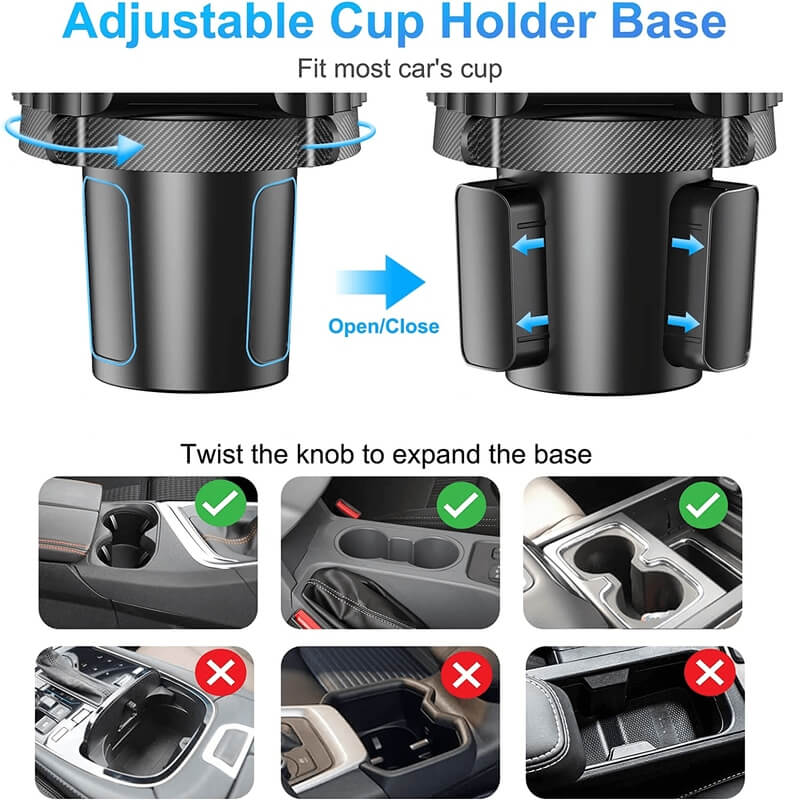 Adjustable Cup Holder Base

Fit most car's cup

Open/Close

Twist the knob to expand the base