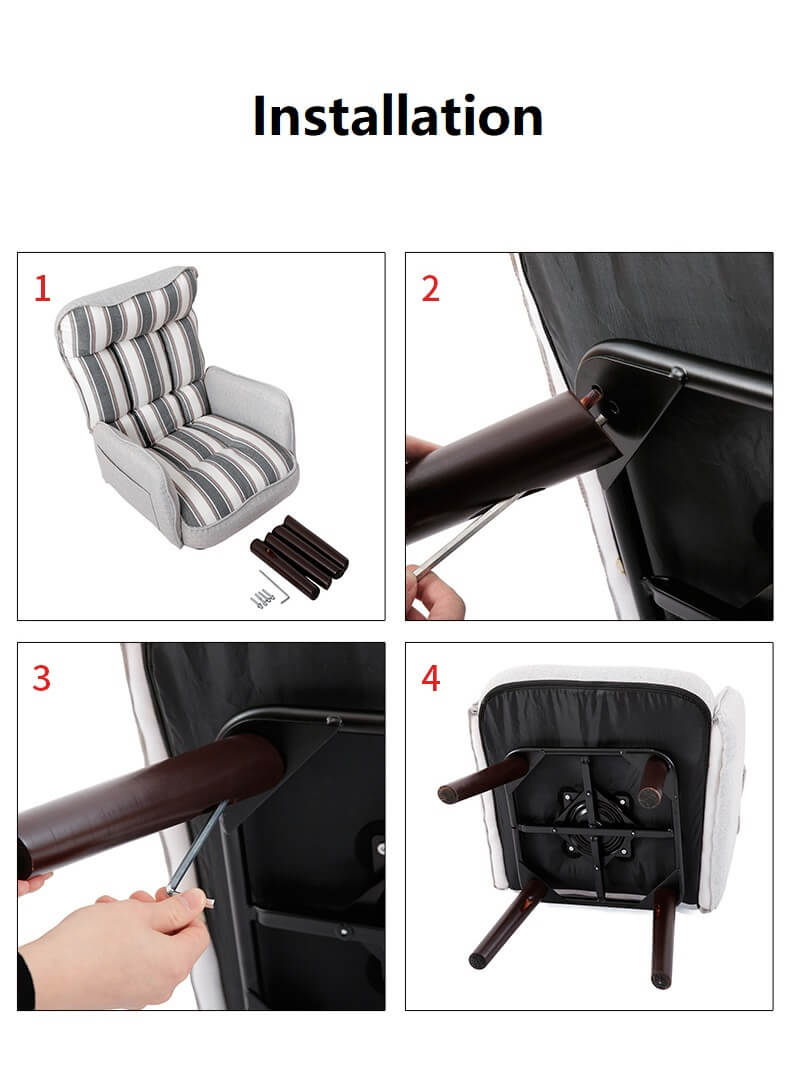 Installation

1

2

3

4