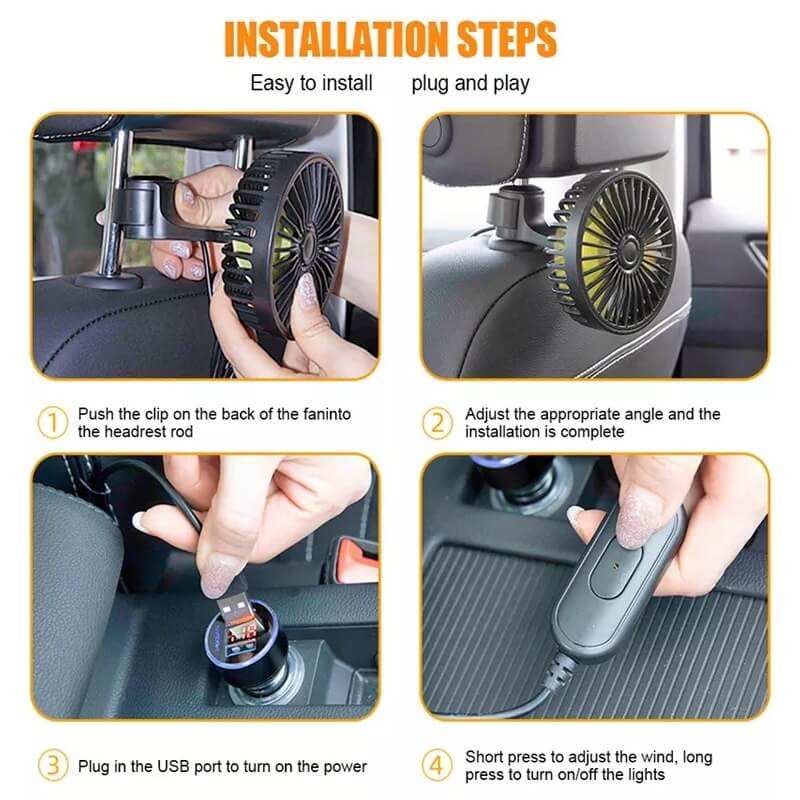 INSTALLATION STEPS

Easy to install plug and play

① Push the clip on the back of the faninto the headrest rod

② Adjust the appropriate angle and the installation is complete

③ Plug in the USB port to turn on the power

④ Short press to adjust the wind, long press to turn on/off the lights