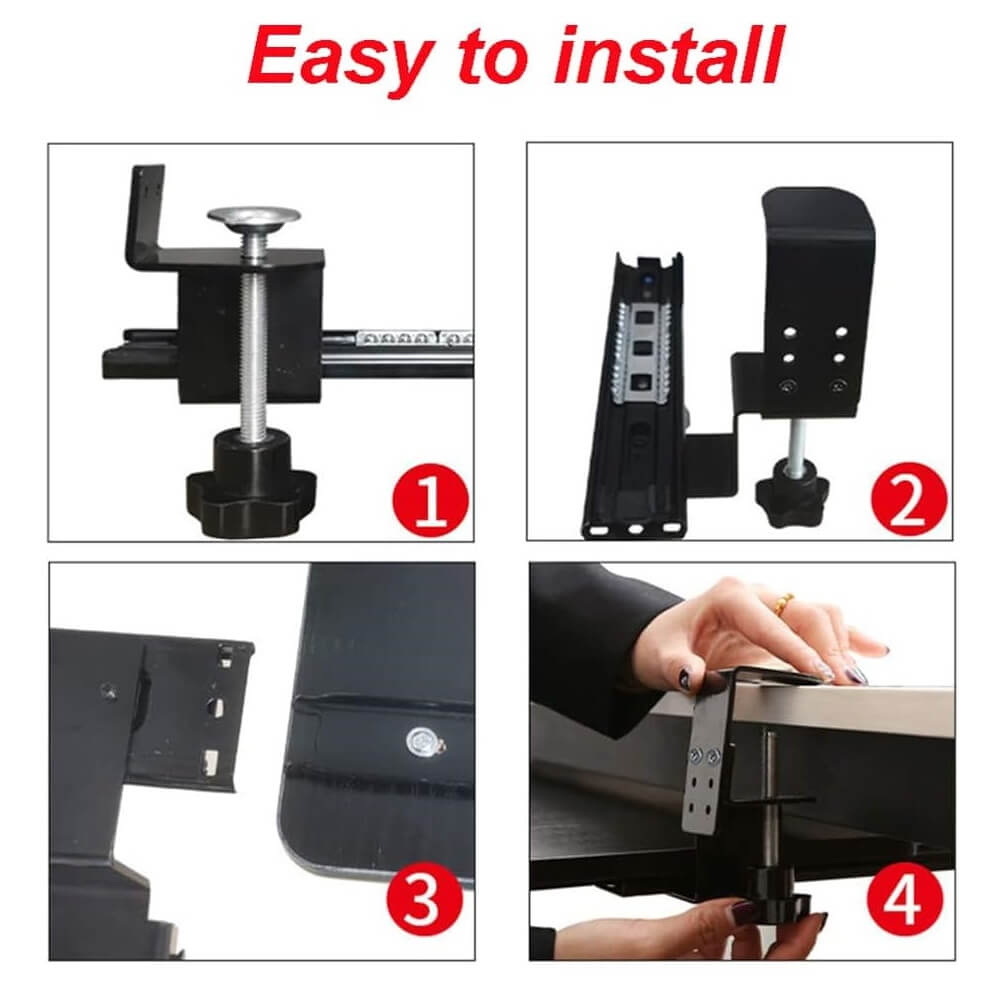 Easy to install

1

2

3

4