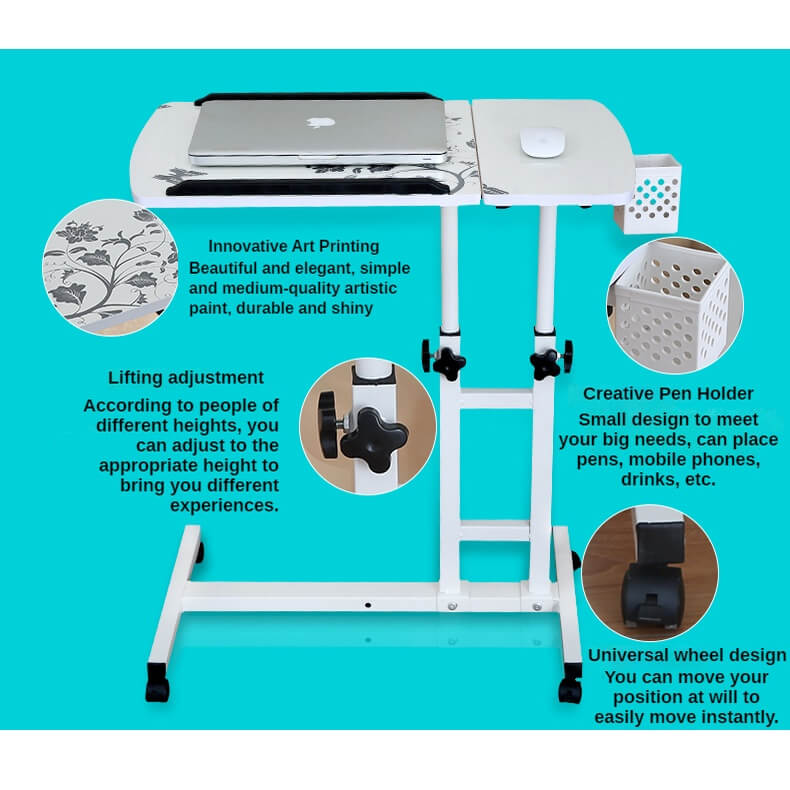 Innovative Art Printing
Beautiful and elegant, simple and medium-quality artistic paint, durable and shiny

Lifting adjustment
According to people of different heights, you can adjust to the appropriate height to bring you different experiences.

Creative Pen Holder
Small design to meet your big needs, can place pens, mobile phones, drinks, etc.

Universal wheel design
You can move your position at will to easily move instantly.