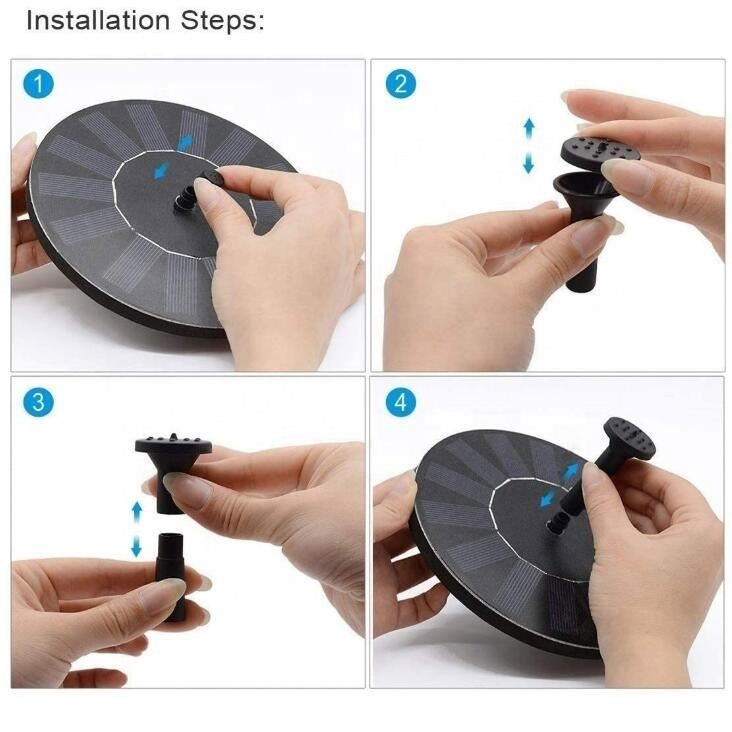 Installation Steps:

1

2

3

4