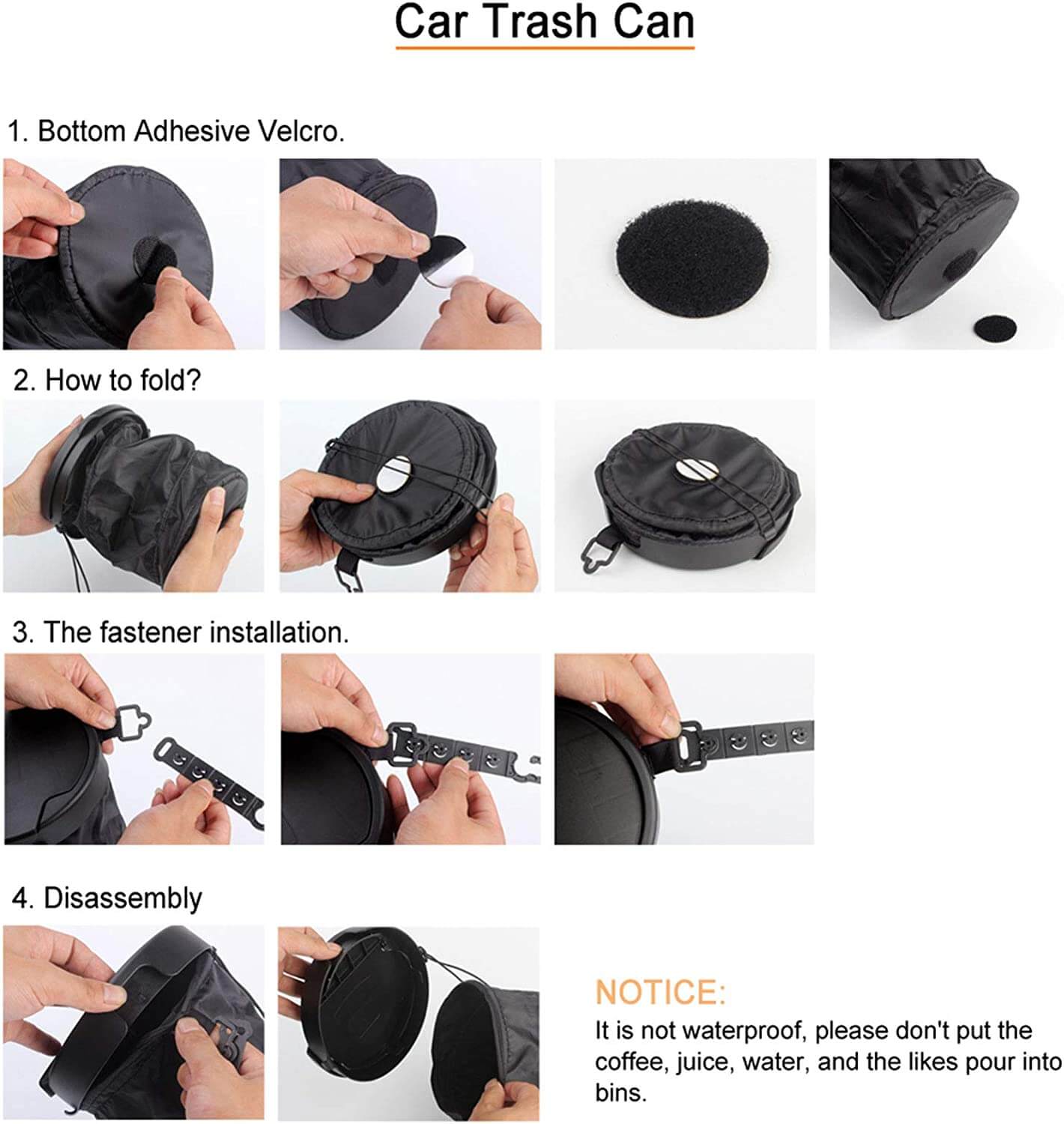 Car Trash Can

1. Bottom Adhesive Velcro.

2. How to fold?

3. The fastener installation.

4. Disassembly

NOTICE:
It is not waterproof, please don't put the coffee, juice, water, and the likes pour into bins.