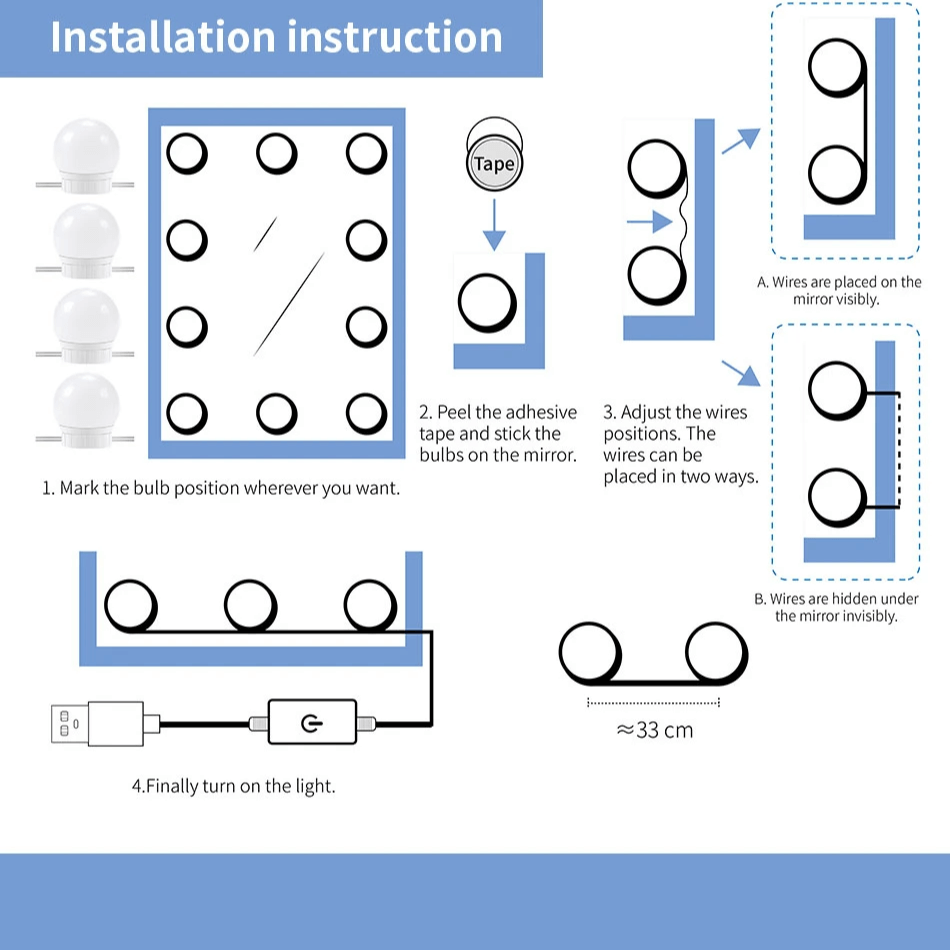 Installation instruction

Tape

1. Mark the bulb position wherever you want.

2. Peel the adhesive tape and stick the bulbs on the mirror.

3. Adjust the wires positions. The wires can be placed in two ways.

A. Wires are placed on the mirror visibly.

B. Wires are hidden under the mirror invisibly.

≈33 cm

4.Finally turn on the light.