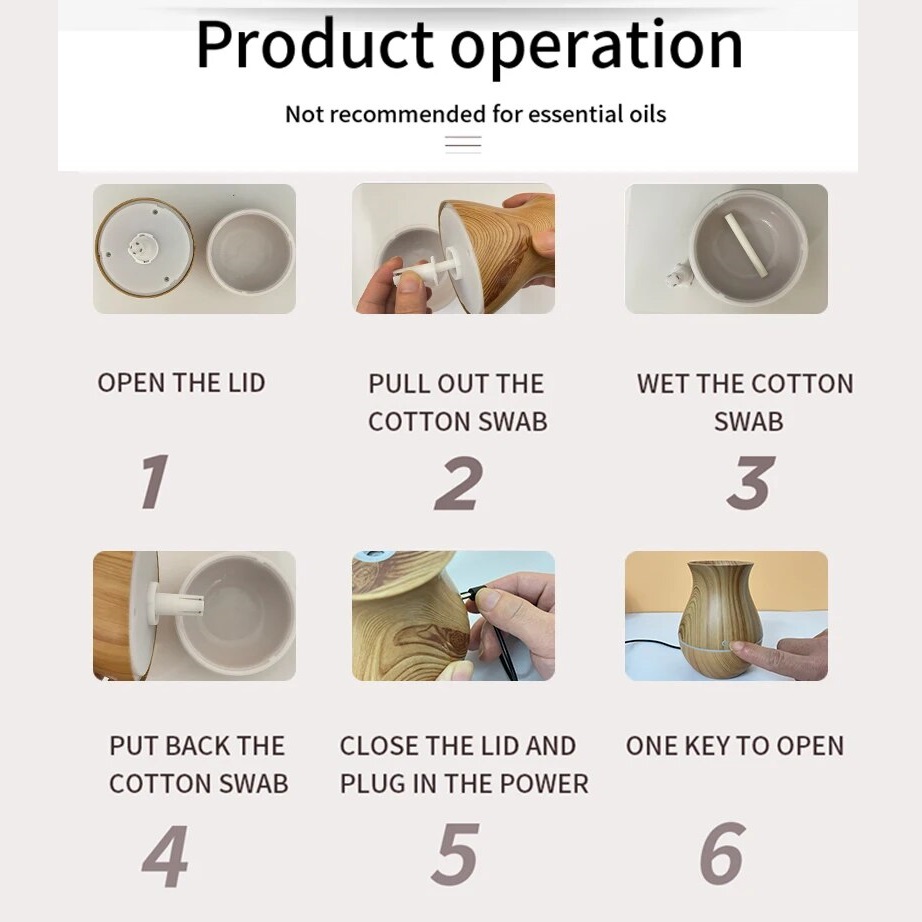 Product operation

Not recommended for essential oils

OPEN THE LID

1

PULL OUT THE COTTON SWAB

2

WET THE COTTON SWAB

3

PUT BACK THE COTTON SWAB

4

CLOSE THE LID AND PLUG IN THE POWER

5

ONE KEY TO OPEN

6