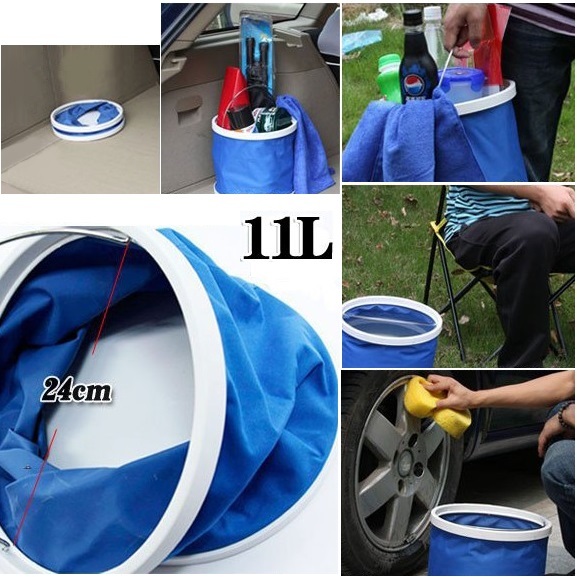 11L

24cm