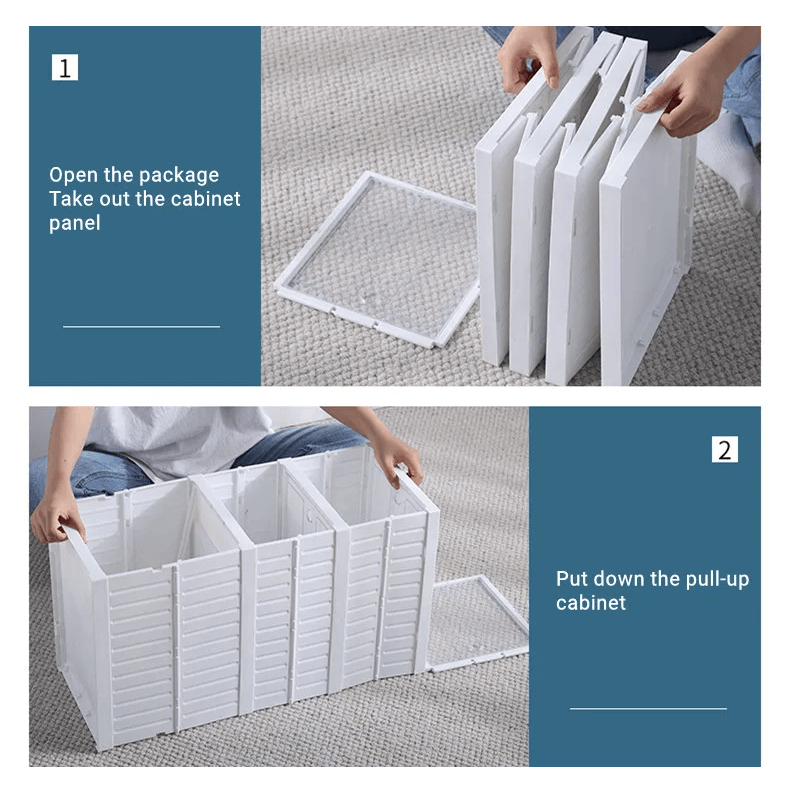 1

Open the package
Take out the cabinet panel

2

Put down the pull-up cabinet