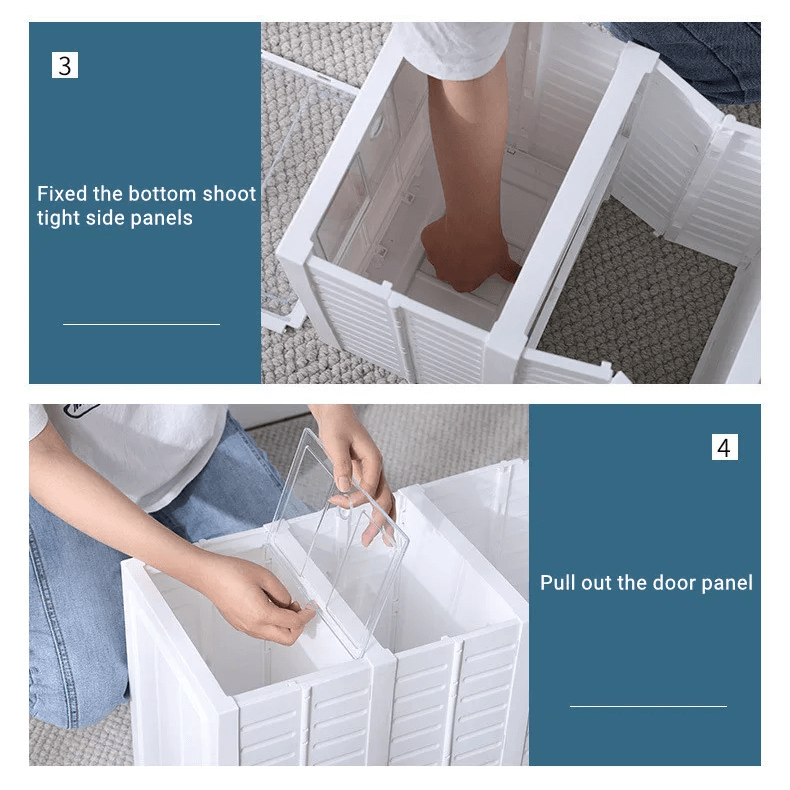 3

Fixed the bottom shoot tight side panels

4

Pull out the door panel