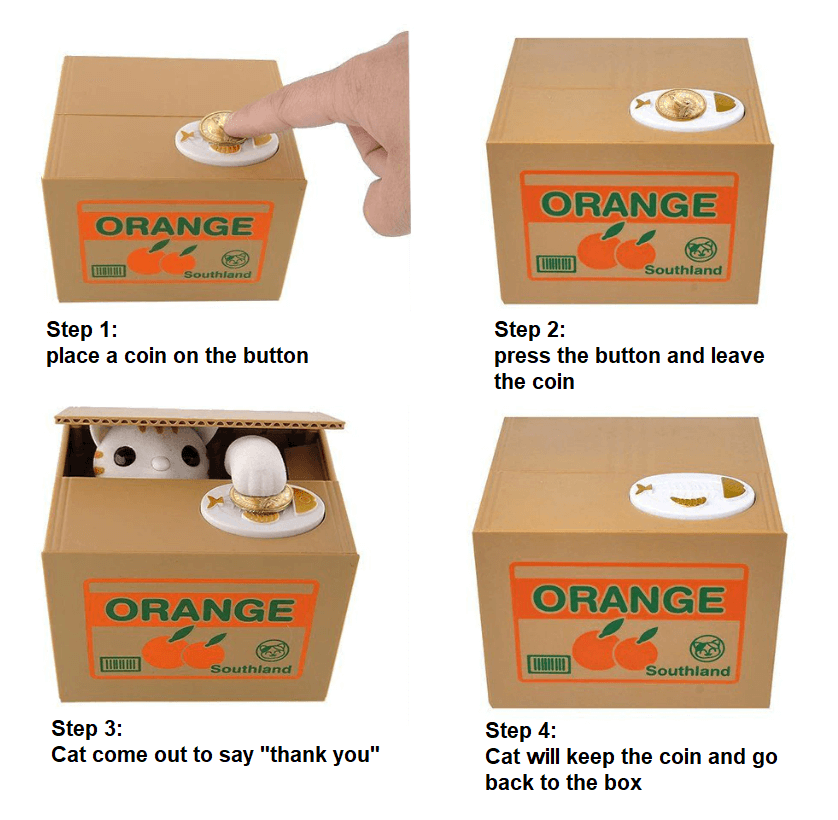 ORANGE

Southland

Step 1:
place a coin on the button

ORANGE

Southland

Step 2:
press the button and leave the coin

ORANGE

Southland

Step 3:
Cat come out to say "thank you"

ORANGE

Southland

Step 4:
Cat will keep the coin and go back to the box