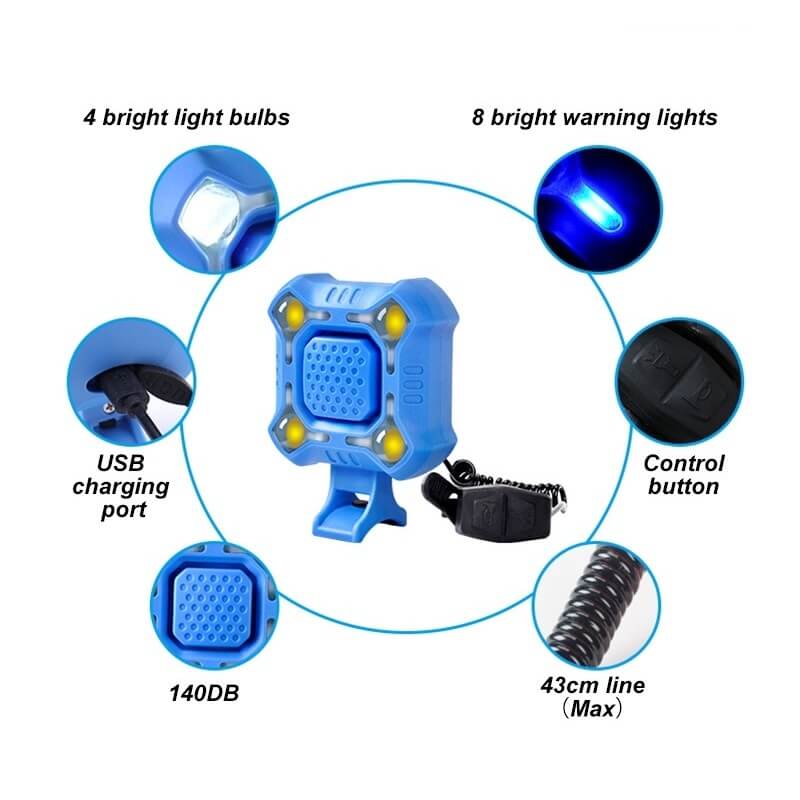 4 bright light bulbs

8 bright warning lights

USB charging port

Control button

140DB

43cm line
（Max）