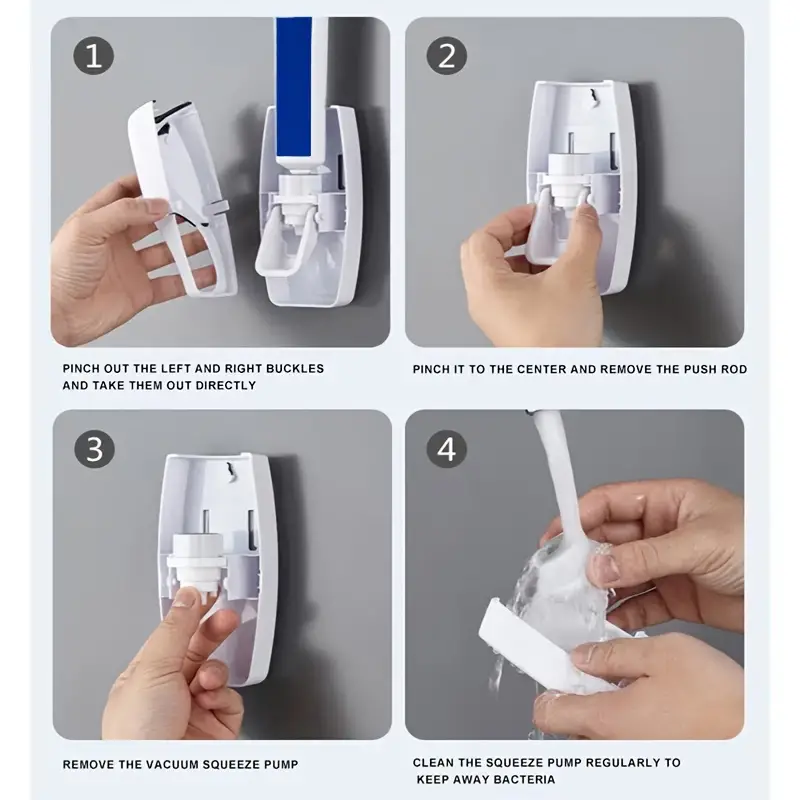 1

PINCH OUT THE LEFT AND RIGHT BUCKLES AND TAKE THEM OUT DIRECTLY

2

PINCH IT TO THE CENTER AND REMOVE THE PUSH ROD

3

REMOVE THE VACUUM SQUEEZE PUMP

4

CLEAN THE SQUEEZE PUMP REGULARLY TO KEEP AWAY BACTERIA