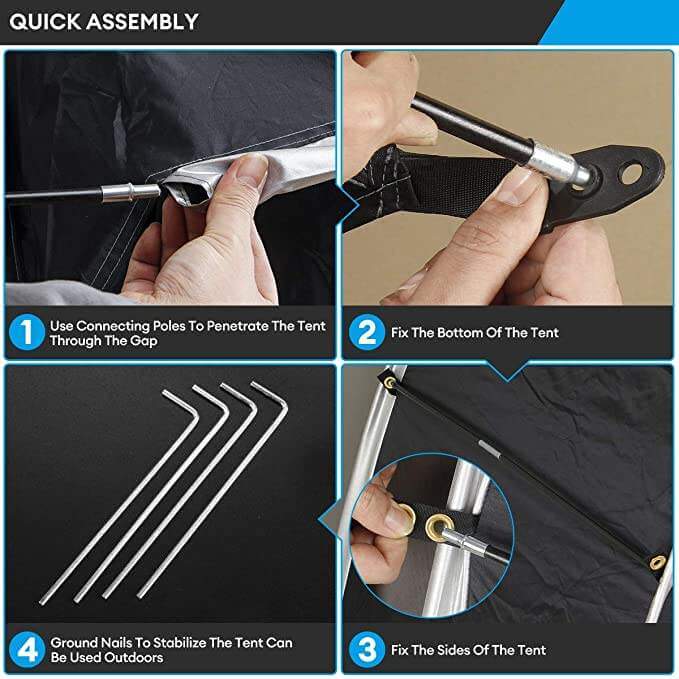 QUICK ASSEMBLY

1 Use Connecting Poles To Penetrate The Tent Through The Gap

2 Fix The Bottom Of The Tent

4 Ground Nails To Stabilize The Tent Can Be Used Outdoors

3 Fix The Sides Of The Tent