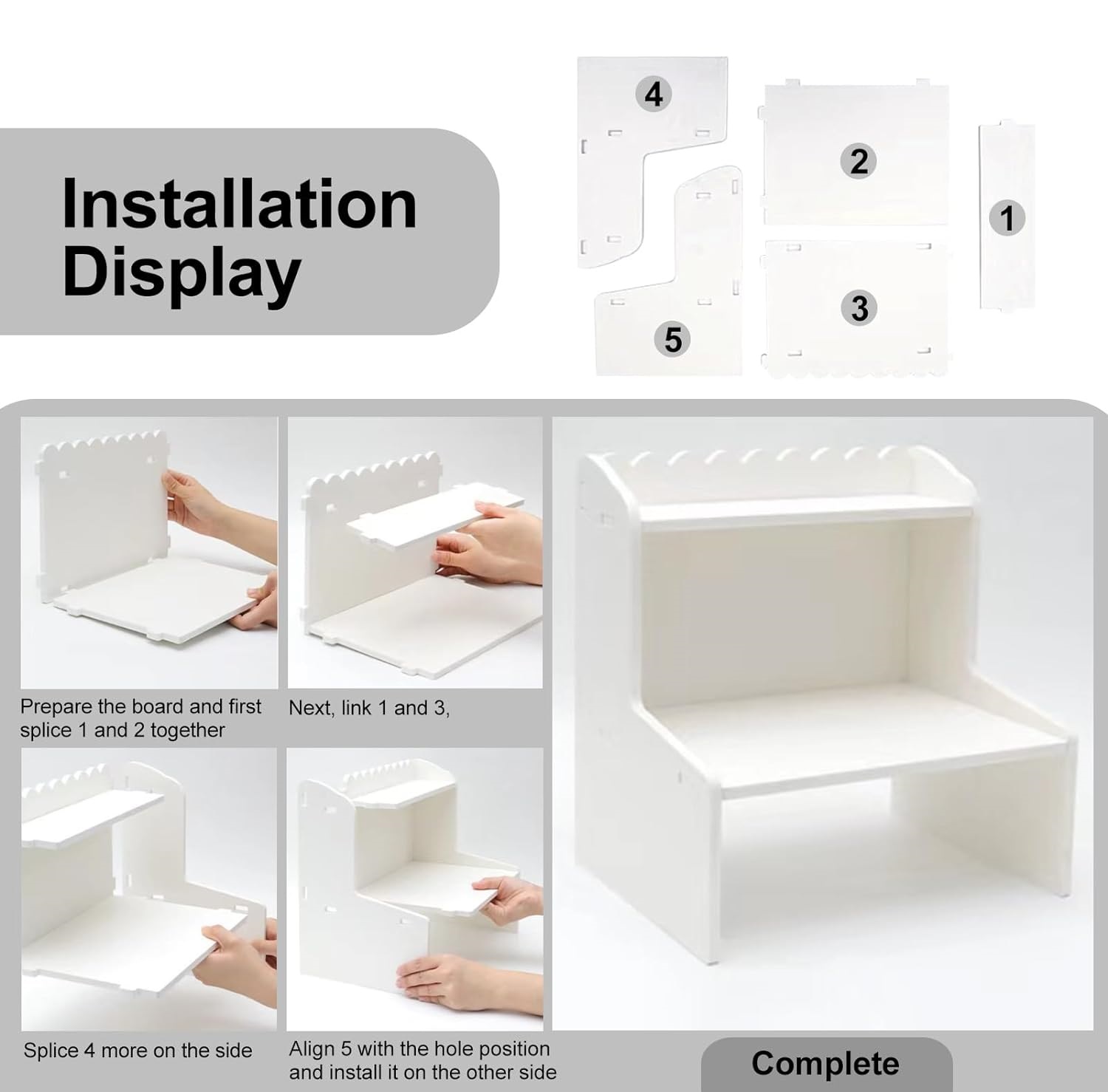 Installation Display

4

2

1

5

3

Prepare the board and first splice 1 and 2 together

Next, link 1 and 3,

Splice 4 more on the side

Align 5 with the hole position and install it on the other side

Complete