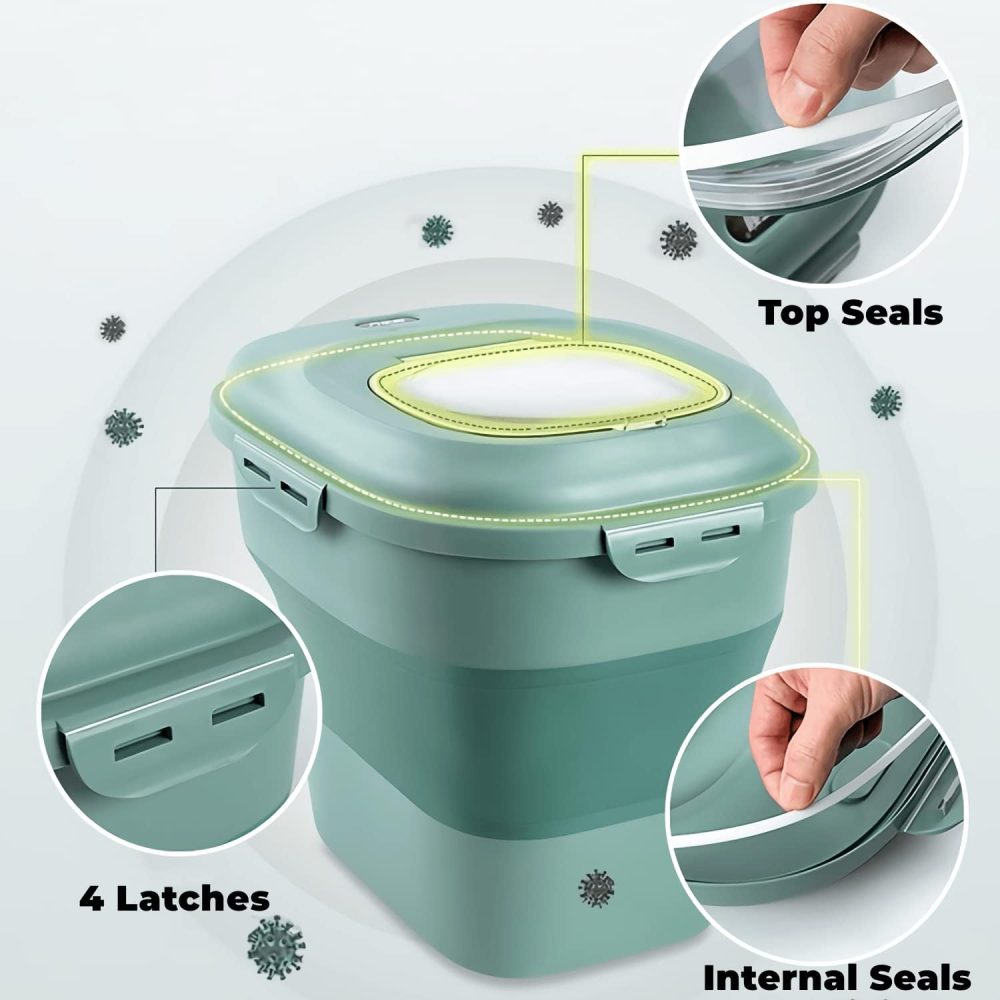 Top Seals

4 Latches

Internal Seals