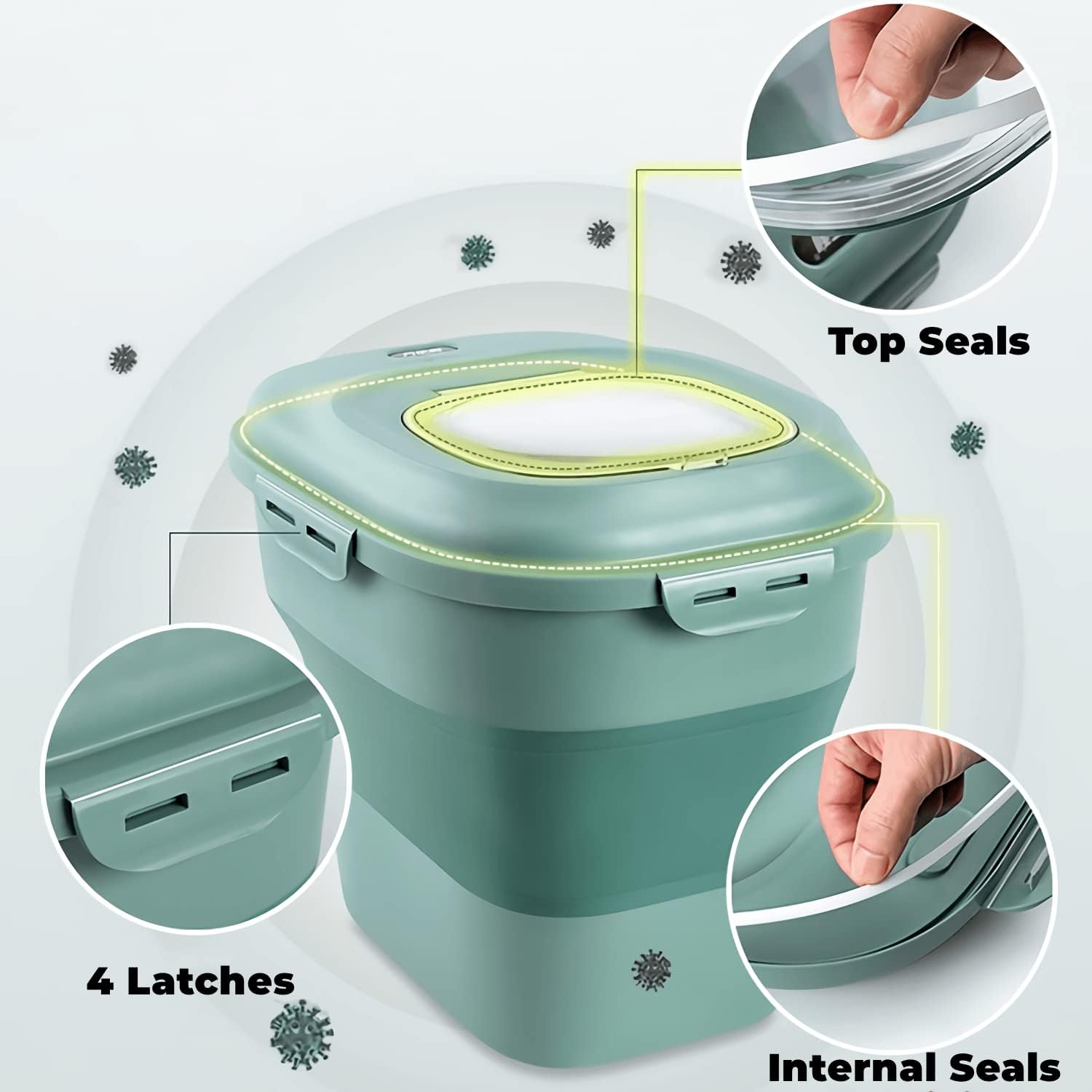 Top Seals

4 Latches

Internal Seals