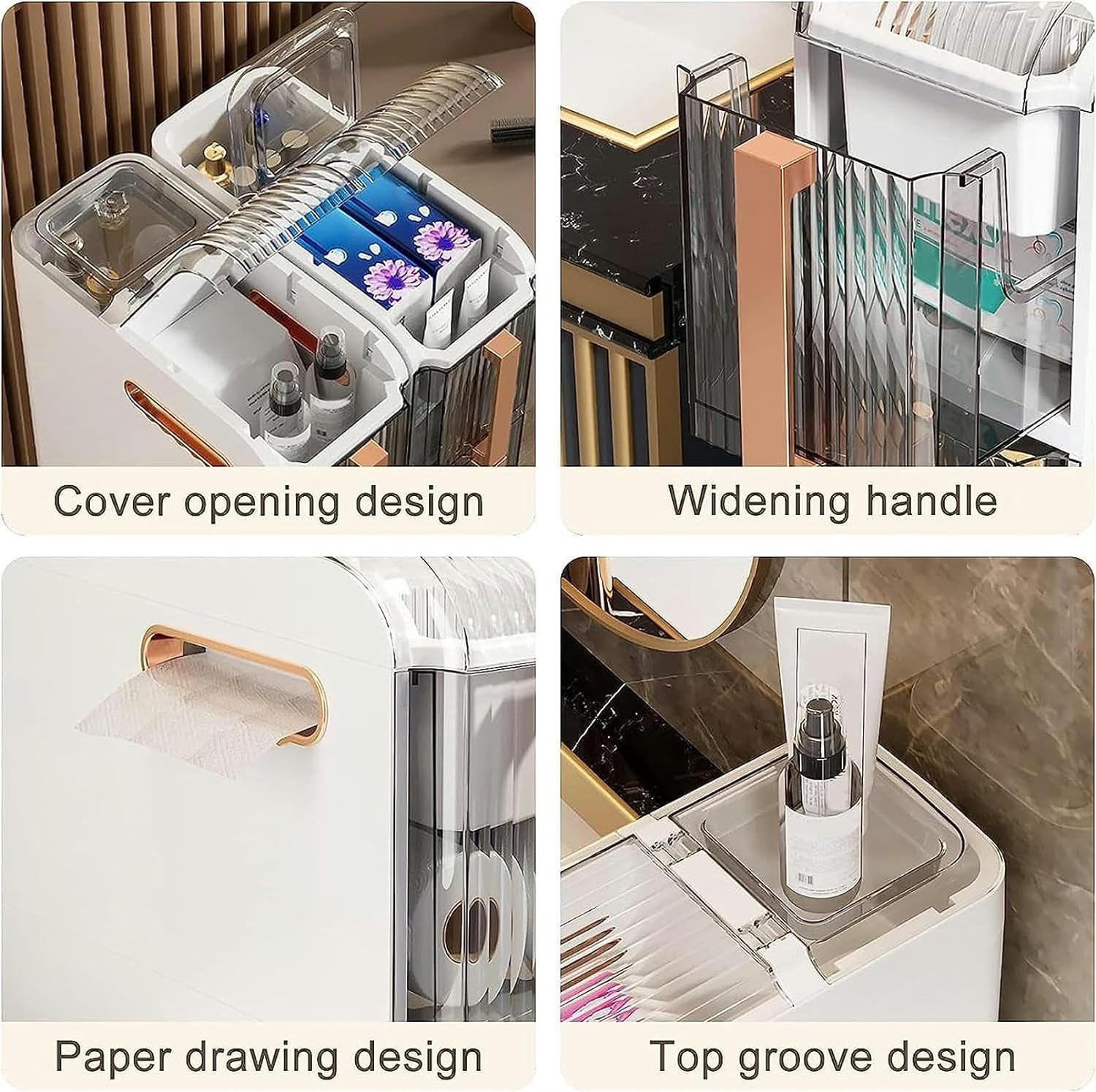 Cover opening design

Widening handle

Paper drawing design

Top groove design