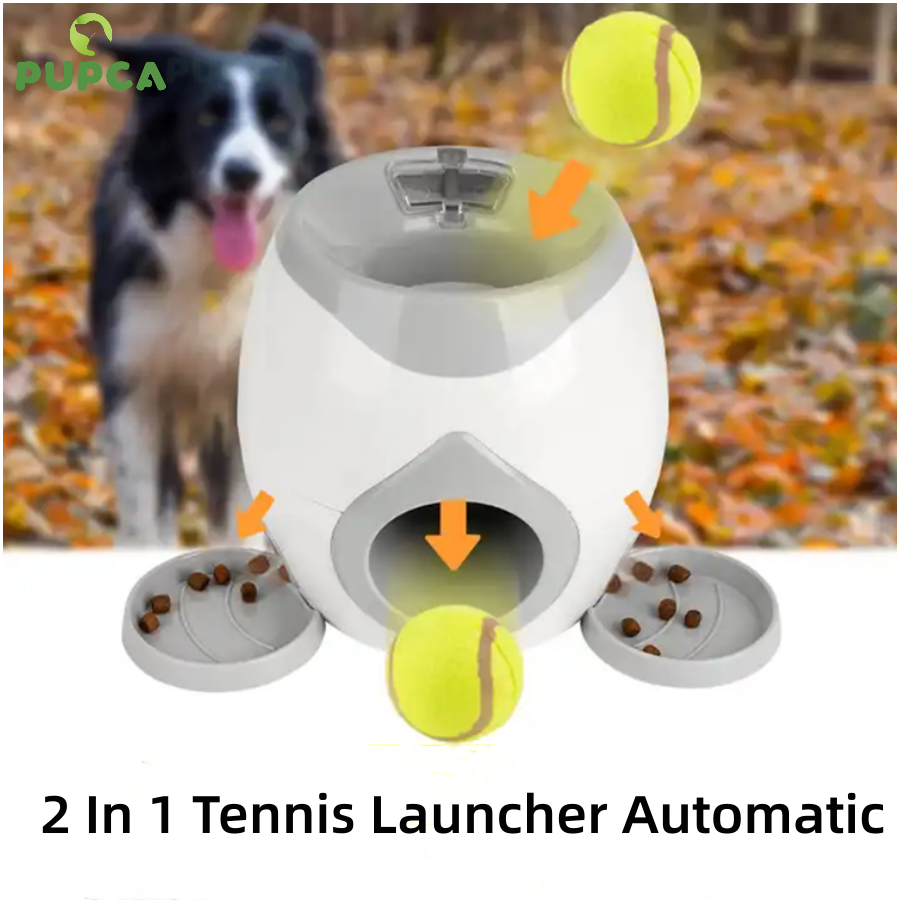 PUPCA

2 In 1 Tennis Launcher Automatic