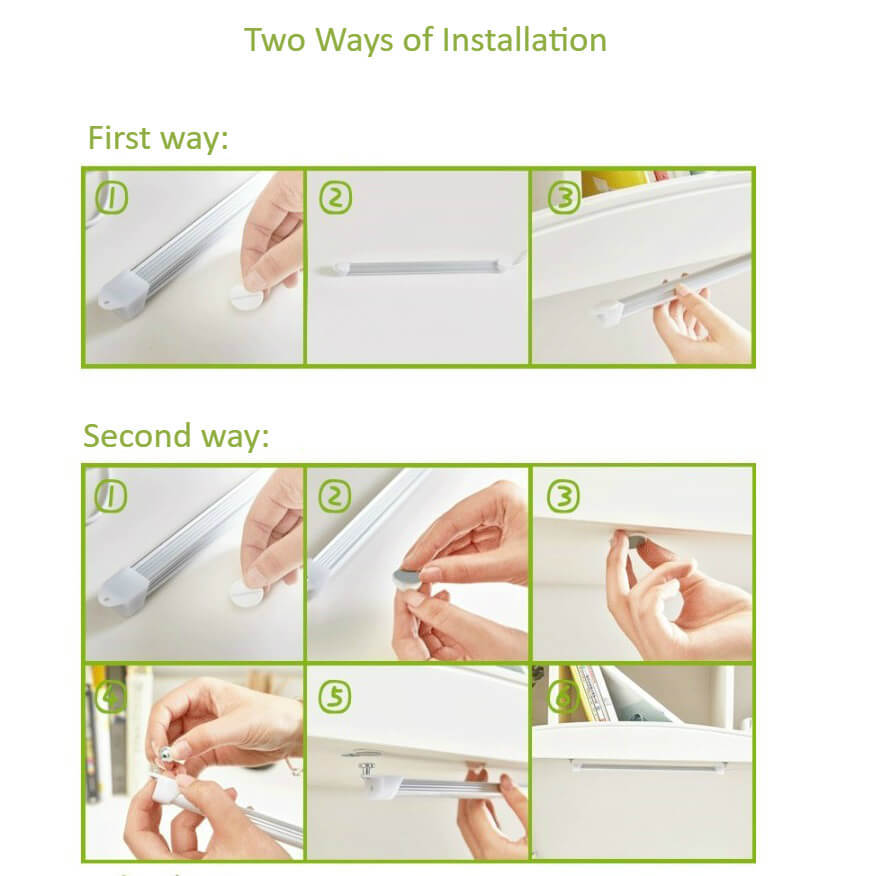 Two Ways of Installation

First way:

①

②

③

Second way:

①

②

③

④

⑤

⑥