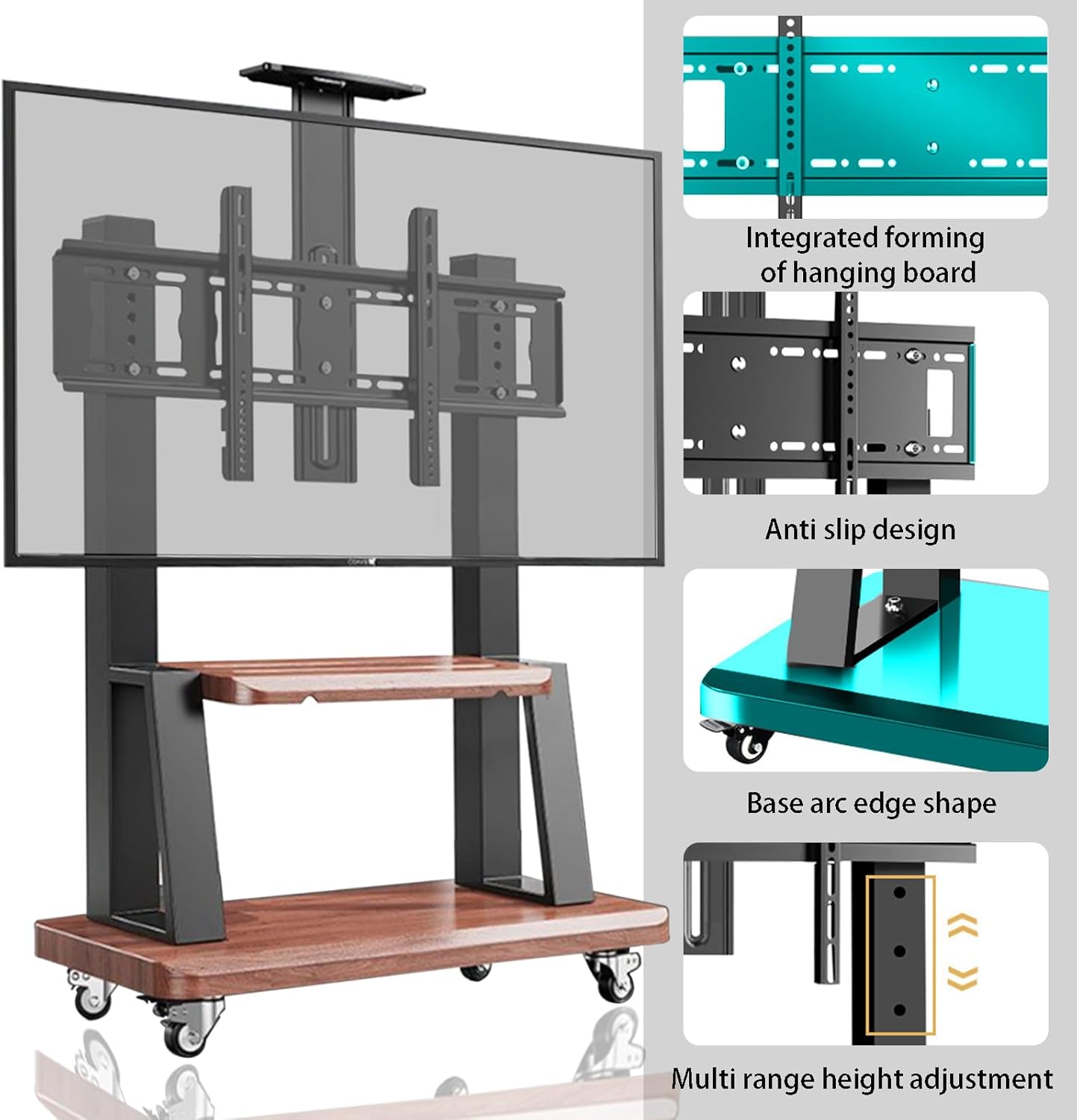 Integrated forming of hanging board

Anti slip design

Base arc edge shape

Multi range height adjustment