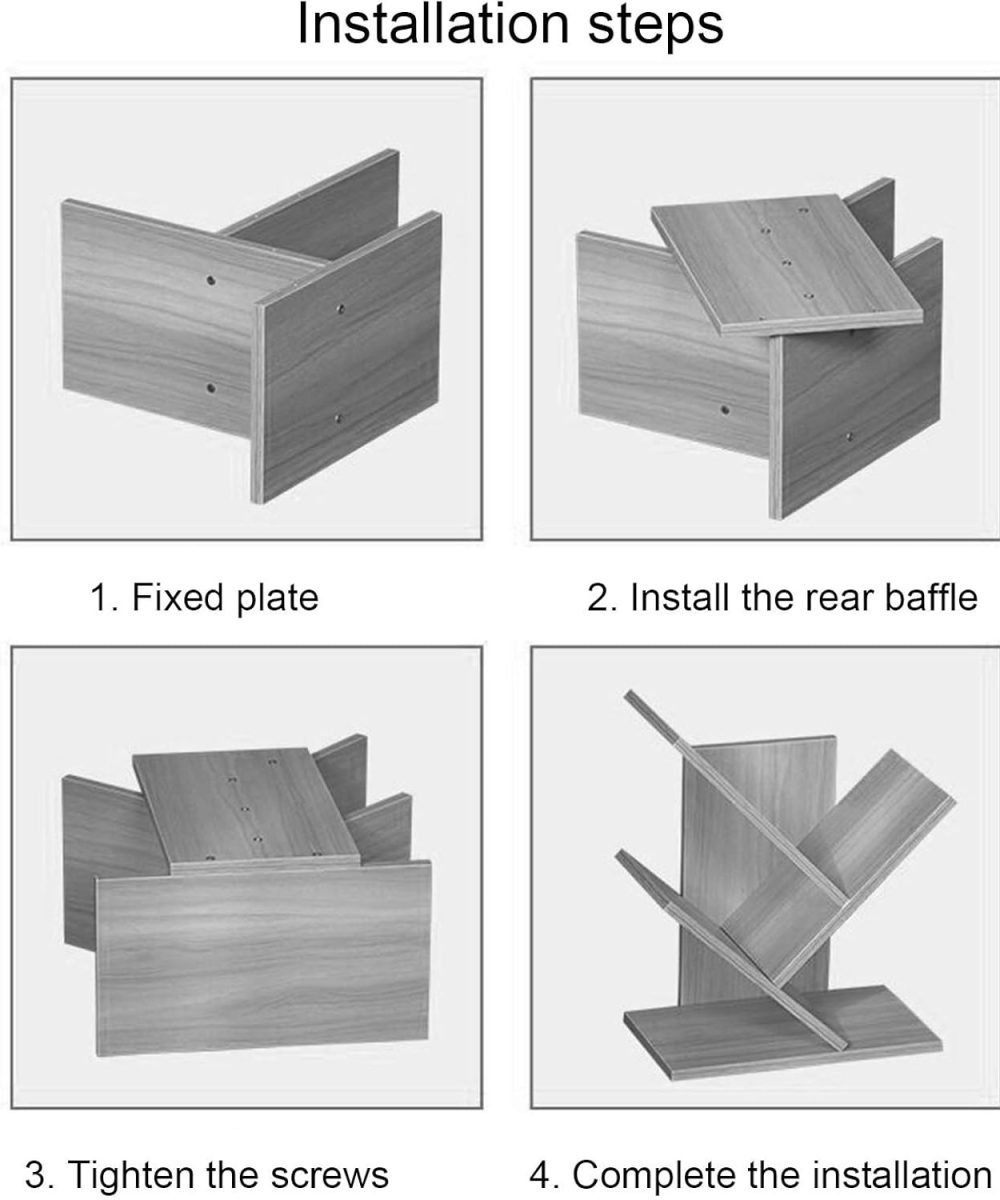 Installation steps

1. Fixed plate

2. Install the rear baffle

3. Tighten the screws

4. Complete the installation