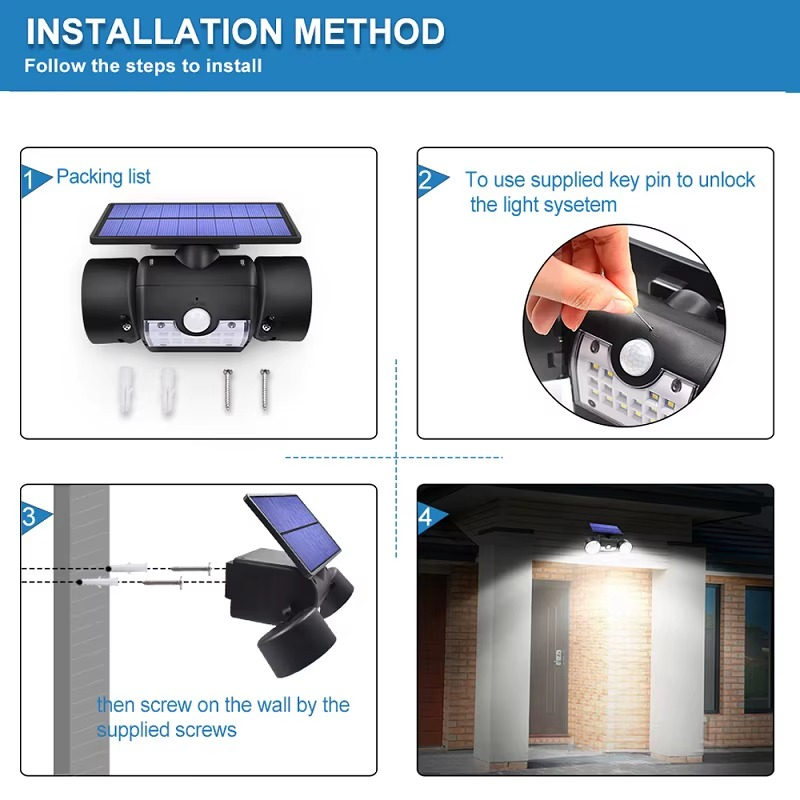 INSTALLATION METHOD
Follow the steps to install

1 Packing list

2 To use supplied key pin to unlock the light sysetem

3

then screw on the wall by the supplied screws

4