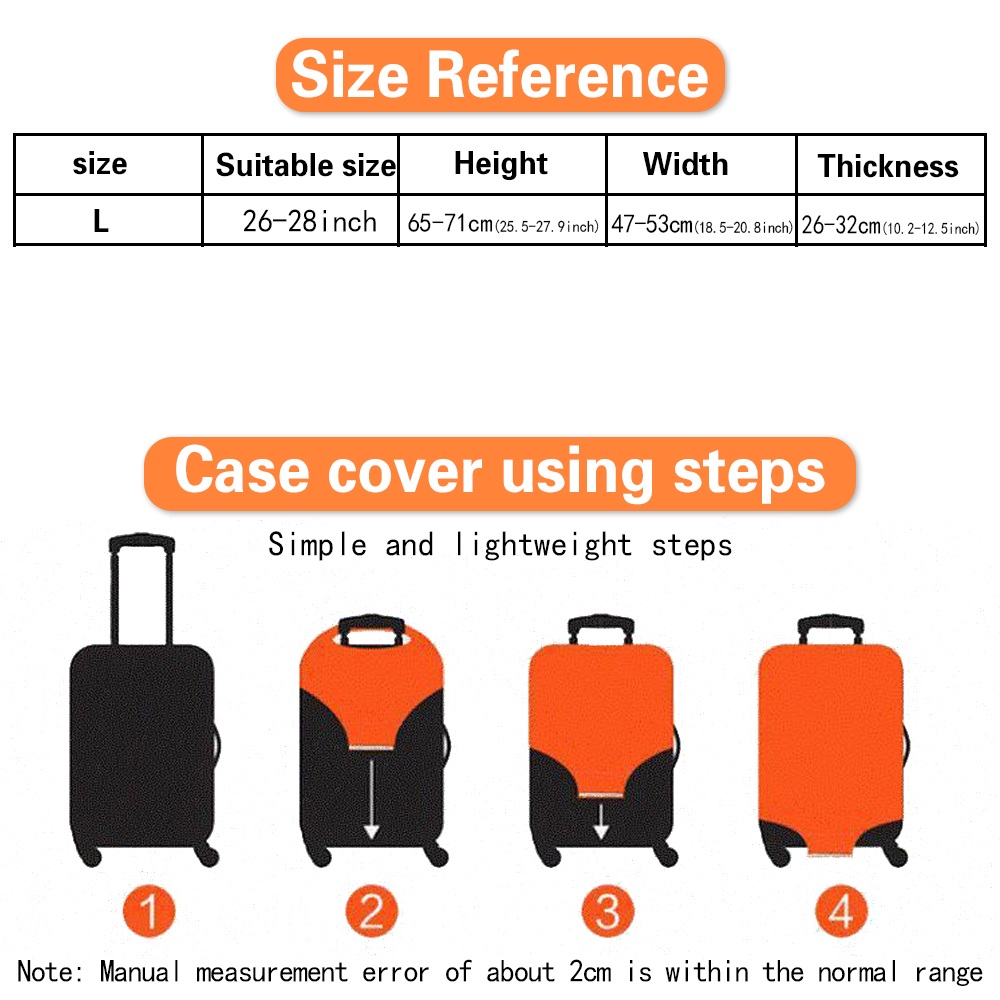 Size Reference

| size | Suitable size | Height | Width | Thickness |
|---|---|---|---|---|
| L | 26-28inch | 65-71cm(25.5-27.9inch) | 47-53cm(18.5-20.8inch) | 26-32cm(10.2-12.5inch) |

Case cover using steps

Simple and lightweight steps

1 2 3 4

Note: Manual measurement error of about 2cm is within the normal range